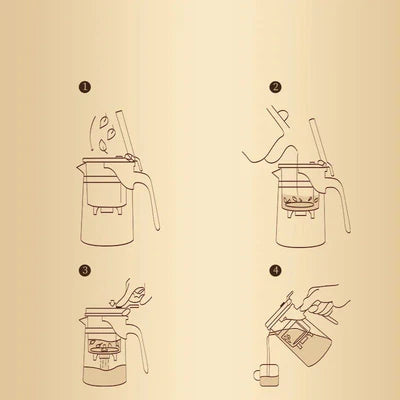 1
2
3
4