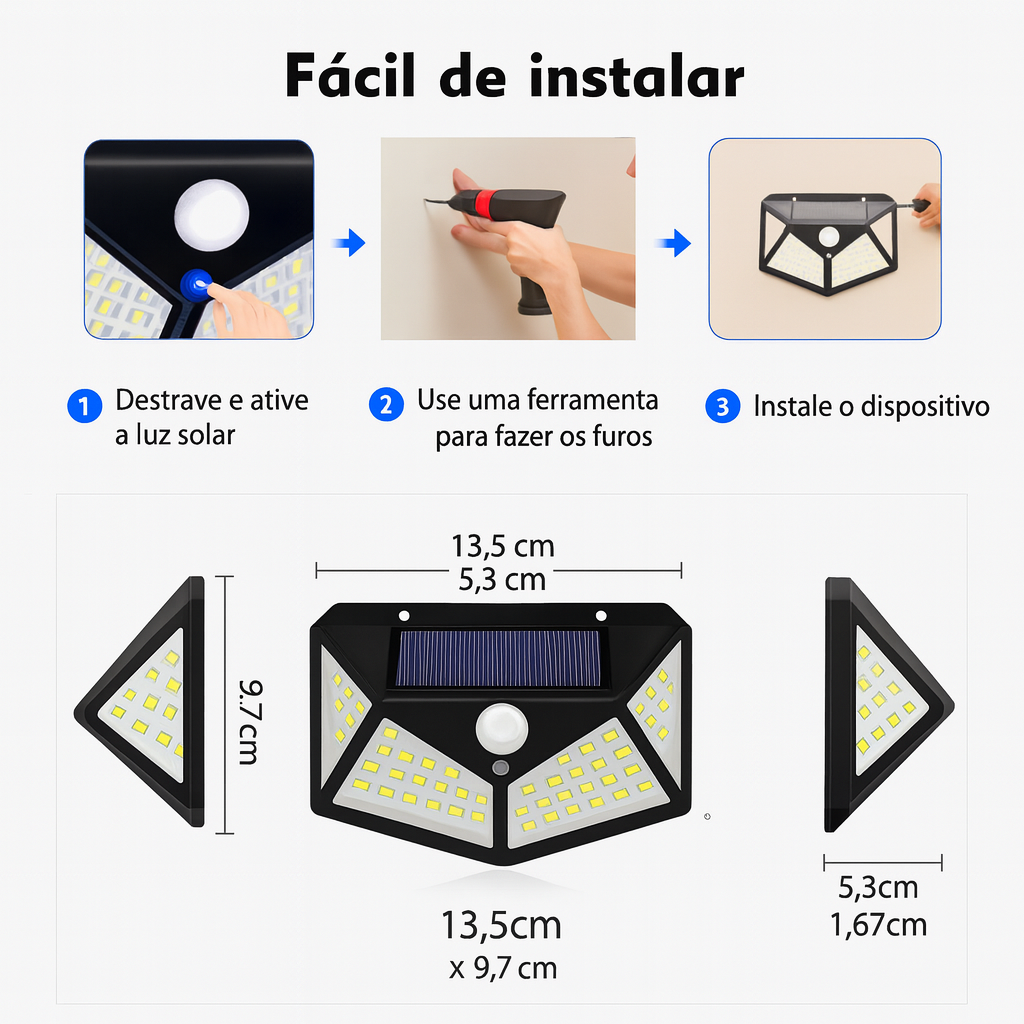 Fácil de instalar

1 Destrave e ative a luz solar

2 Use uma ferramenta para fazer os furos

3 Instale o dispositivo

13,5 cm
5,3 cm

9.7cm

13,5cm
x 9,7 cm

5,3cm
1,67cm